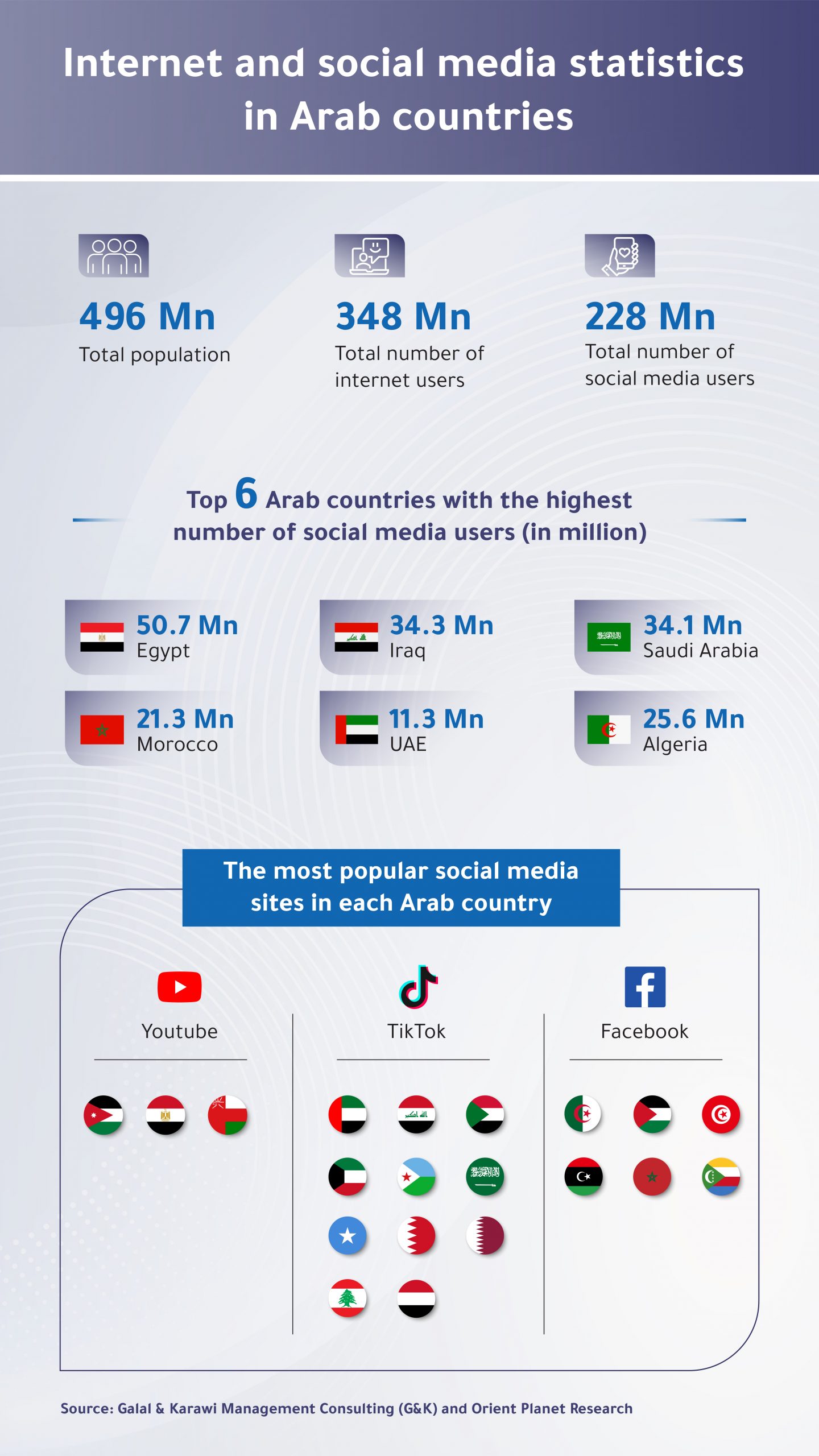 Internet and social media statistics in Arab countries

496 Mn
Total population

348 Mn
Total number of internet users

228 Mn
Total number of social media users

Top 6 Arab countries with the highest number of social media users (in million)

50.7 Mn
Egypt

34.3 Mn
Iraq

34.1 Mn
Saudi Arabia

21.3 Mn
Morocco

11.3 Mn
UAE

25.6 Mn
Algeria

The most popular social media sites in each Arab country

Youtube

TikTok

Facebook

Source: Galal & Karawi Management Consulting (G&K) and Orient Planet Research